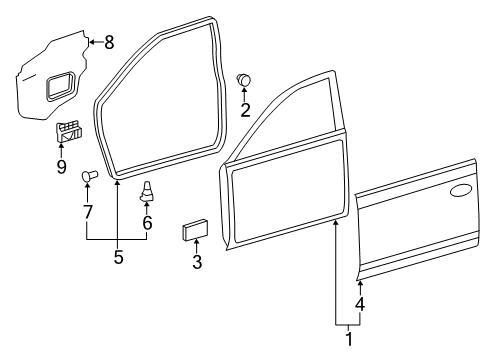 8
2
9
7
6
5
3
4
1