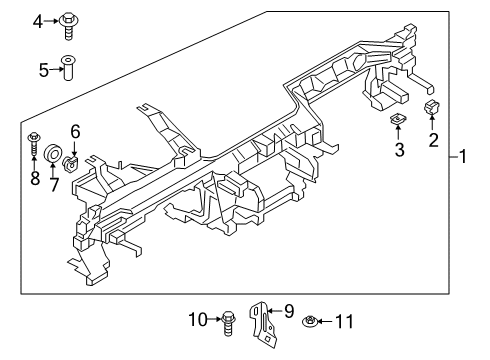 4
5
6
8
7
3
2
1
10
9
11