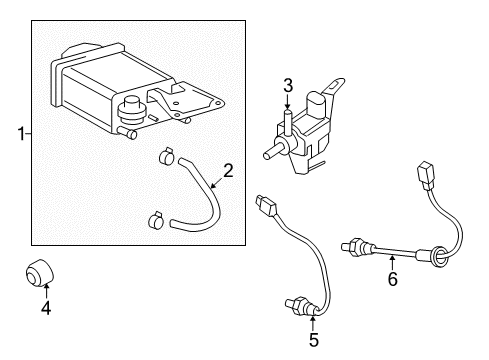 1
2
3
4
5
6