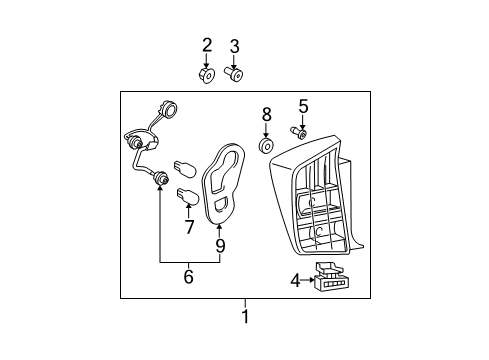 2
3
8
5
7
9
6
4
1