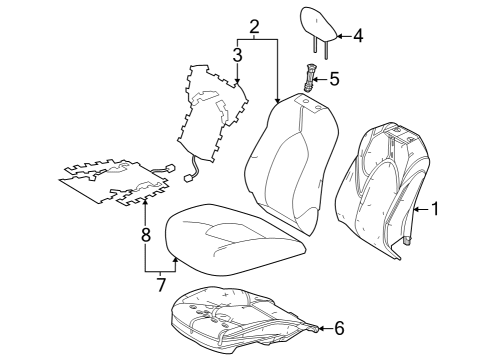 2
3
4
5
1
8
7
6