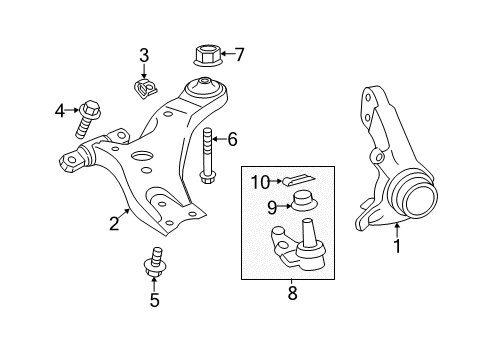 3
7
4
6
10
9
2
1
5
8