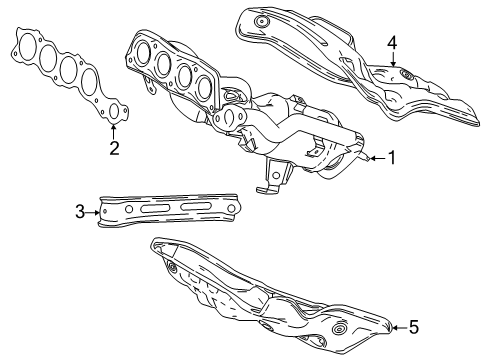 4
2
1
3
5