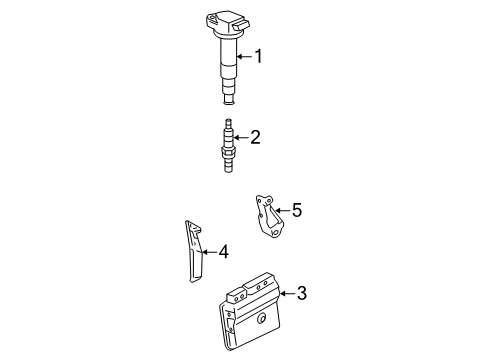 1
2
5
4
3