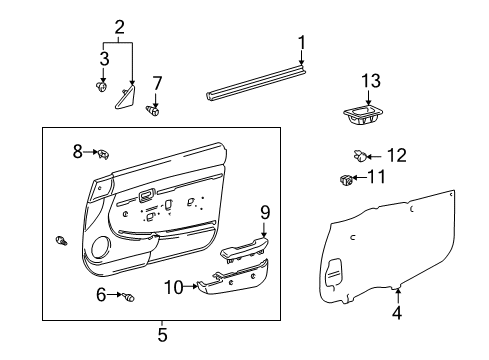 2
3
7
1
13
8
12
11
9
10
6
5
4