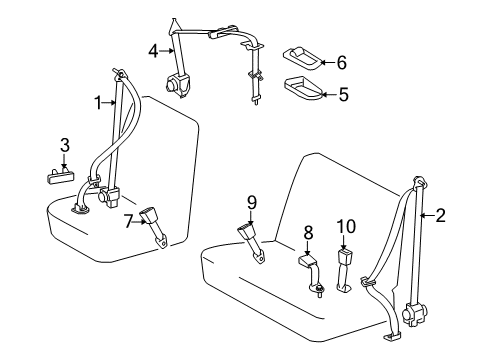 4
6
5
1
3
7
9
8
10
2