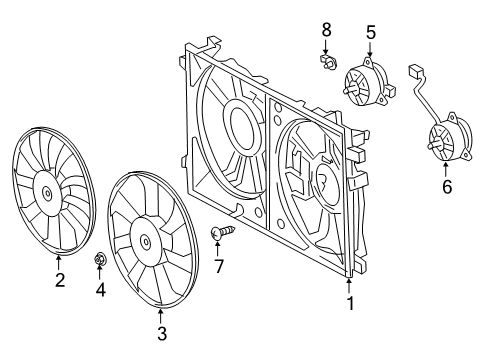 8
5
6
2
4
7
3
1