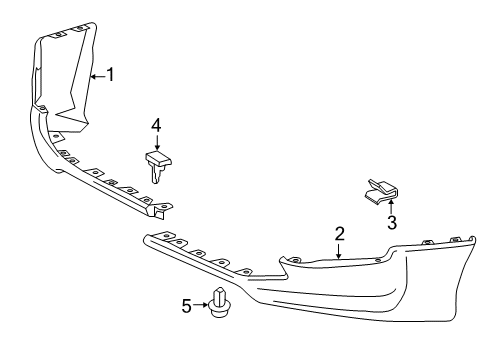 1
4
3
2
5