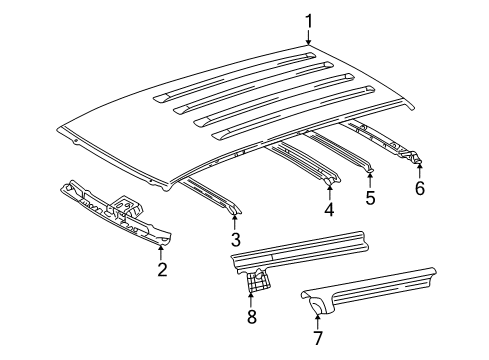 1
2
3
4
5
6
8
7