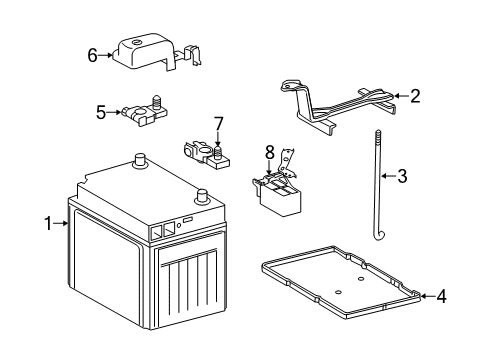 6
2
5
7
8
3
1
4