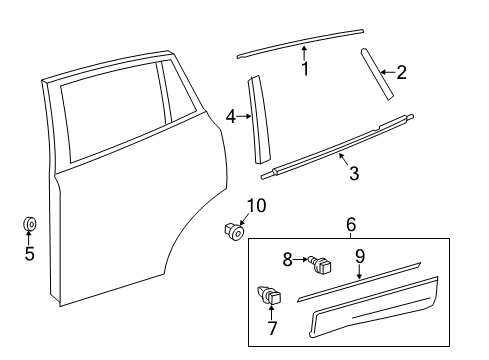 1
2
4
3
10
5
6
8
9
7