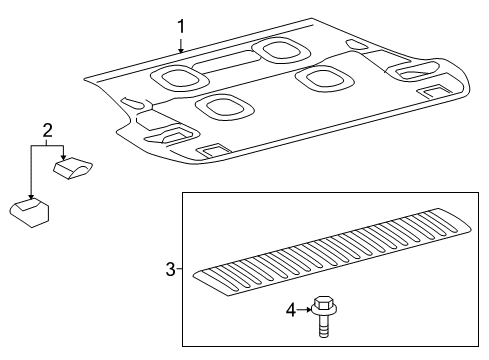 1
2
3
4