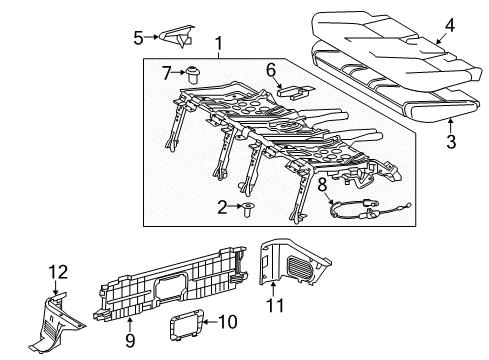 5
1
4
7
6
3
8
2
12
11
10
9