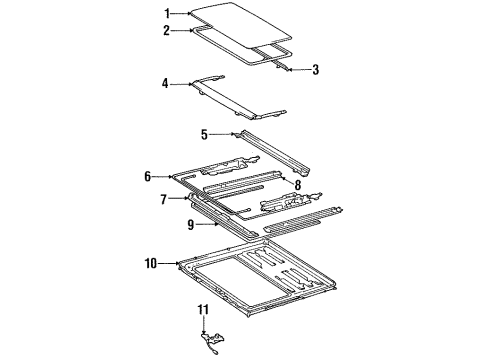 1
2
3
4
5
6
8
7
9
10
11