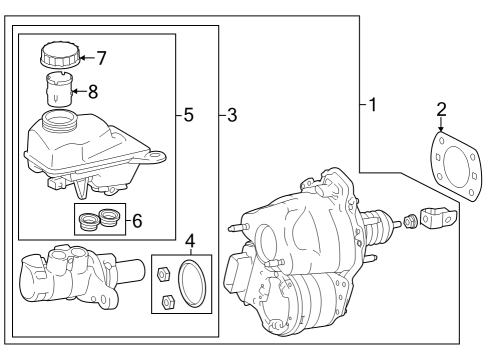 7
8
5
3
1
2
6
4