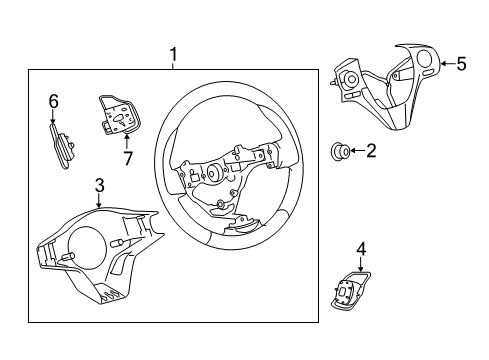 1
5
6
7
2
3
4