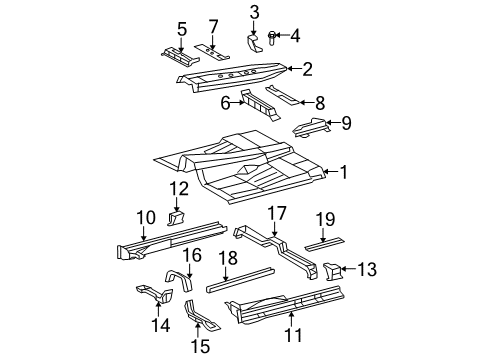 5
7
3
4
2
6
8
9
1
12
10
17
19
16
18
13
14
15
11