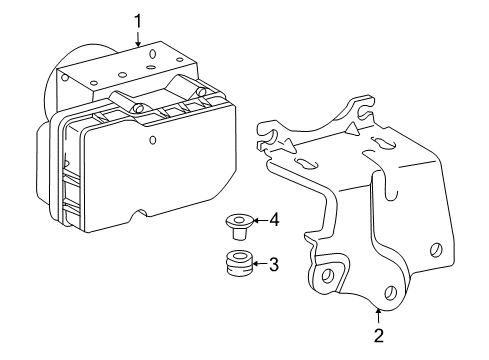 1
4
3
2