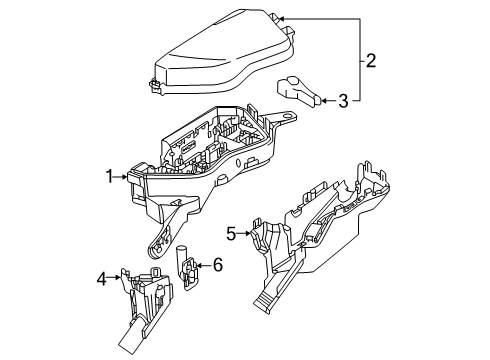 2
3
1
5
6
4