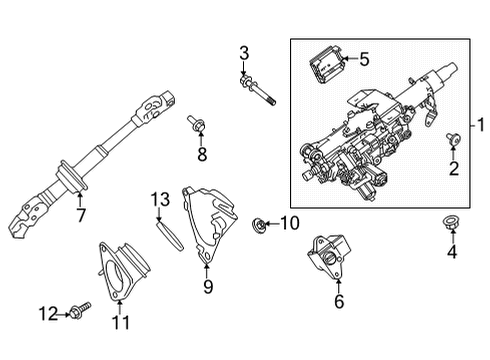 3
5
1
8
2
7
13
10
4
9
6
12
11