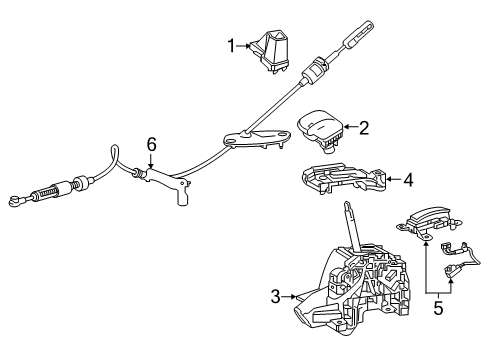 1
2
6
4
3
5