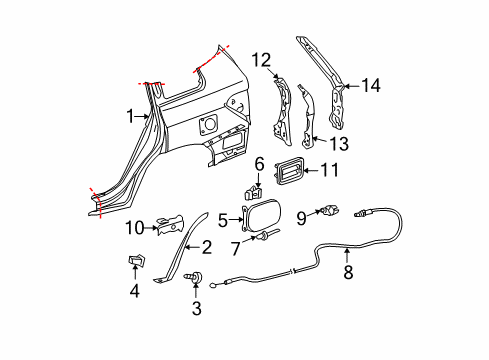 12
14
1
13
6
11
5
9
10
2
7
8
4
3