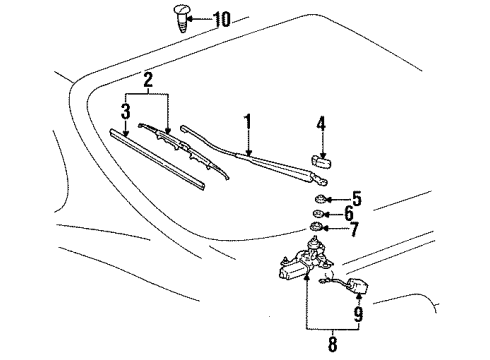 10
2
3
1
4
5
6
7
9
8