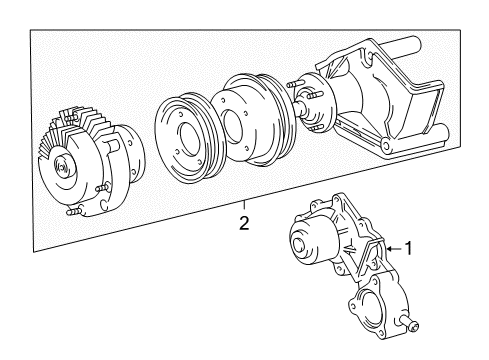 2
1