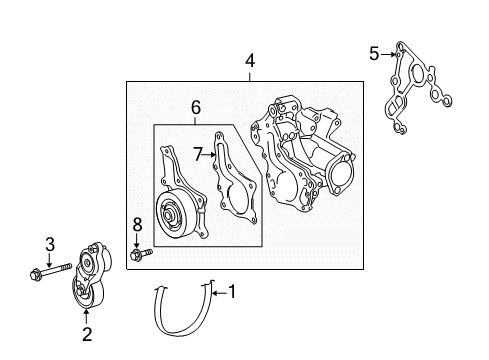 4
5
6
7
8
3
1
2