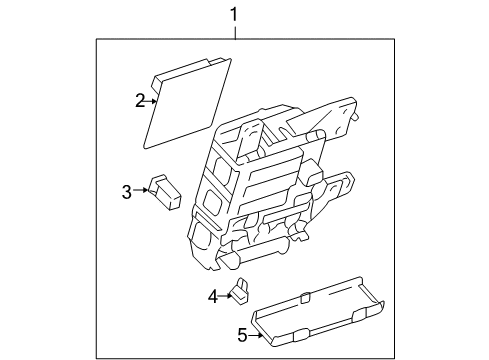 1
2
3
4
5