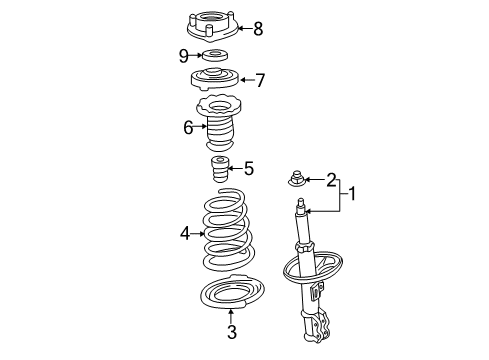 8
9
7
6
5
2
1
4
3