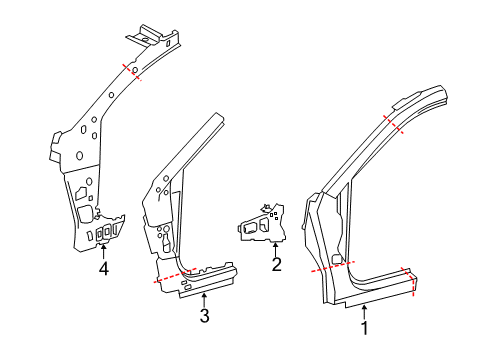 4
3
2
1