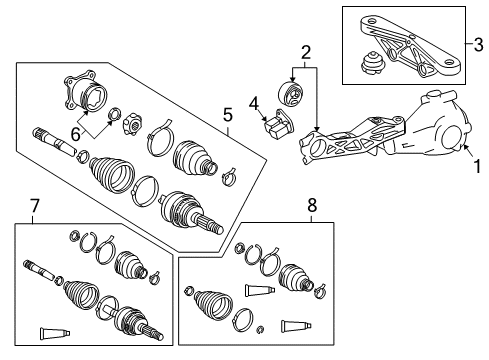 3
2
4
5
6
1
7
8