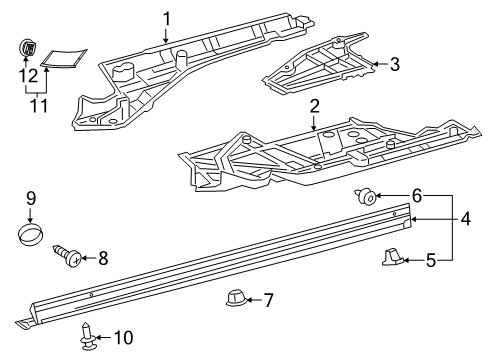 1
12
11
3
2
9
6
4
8
5
7
10