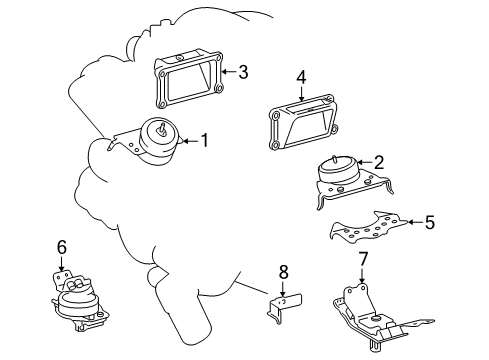 3
4
1
2
5
6
8
7