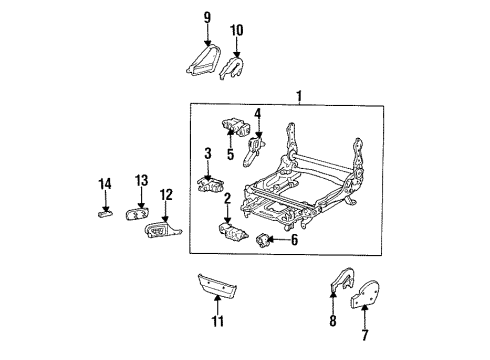 9
10
1
4
5
3
14
13
12
2
6
11
8
7