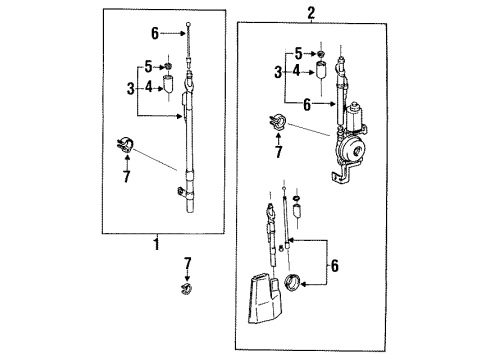 6
5
3
4
7
1
7
2
5
3
4
6
7
6