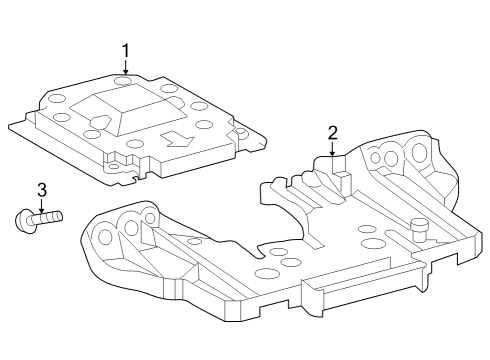 1
2
3