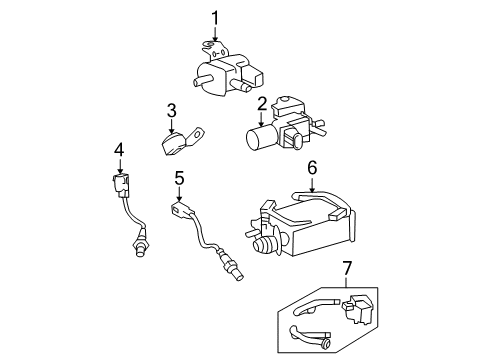 1
2
3
4
5
6
7