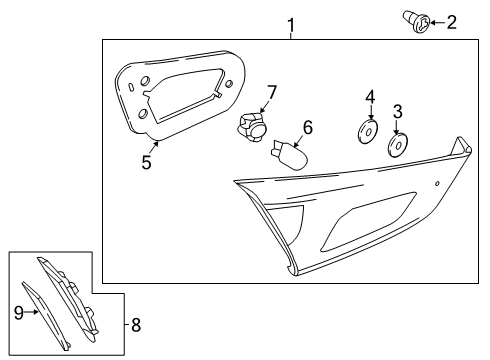 1
2
7
4
3
6
5
9
8