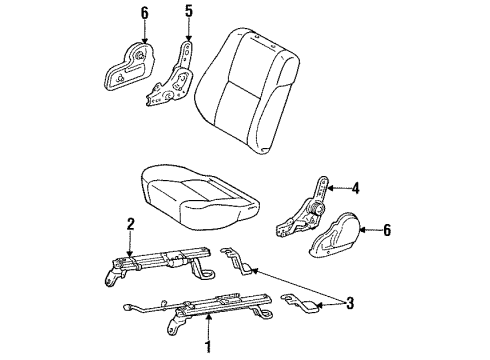 6
5
4
6
2
3
1