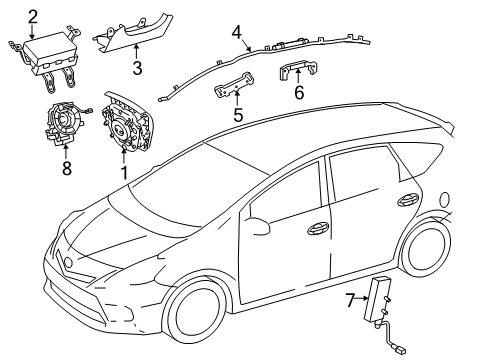 2
3
4
6
5
8
1
7