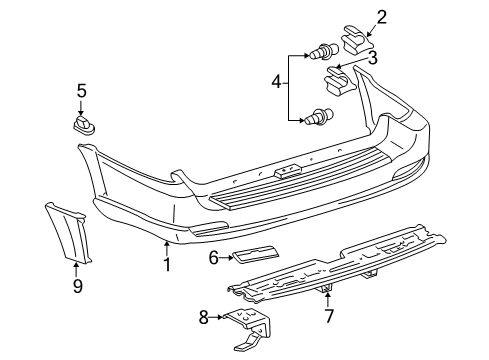 2
3
4
5
1
6
9
7
8