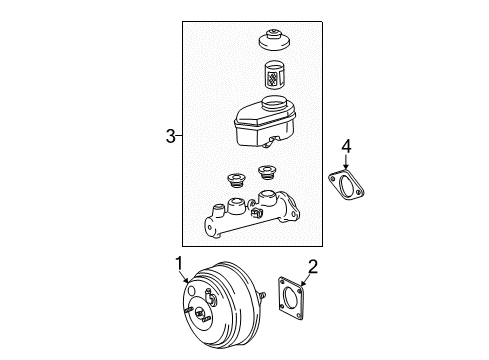 3
4
1
2