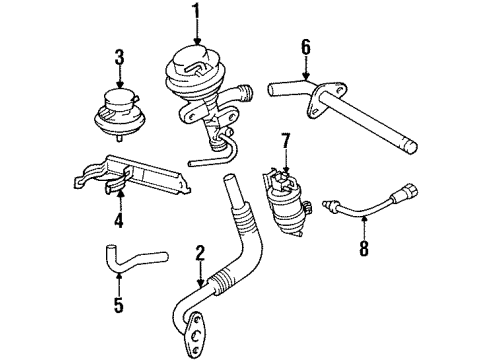 1
3
6
7
4
8
2
5