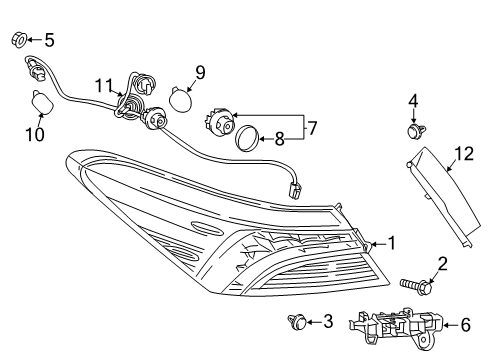 5
11
9
10
7
8
4
12
1
2
3
6