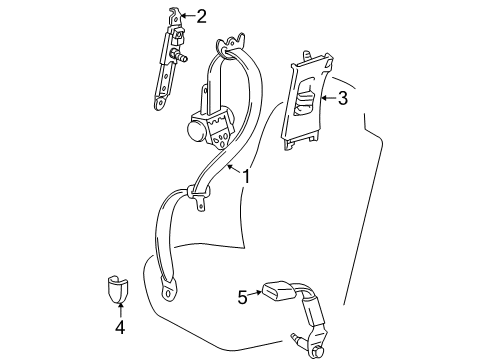 2
3
1
5
4