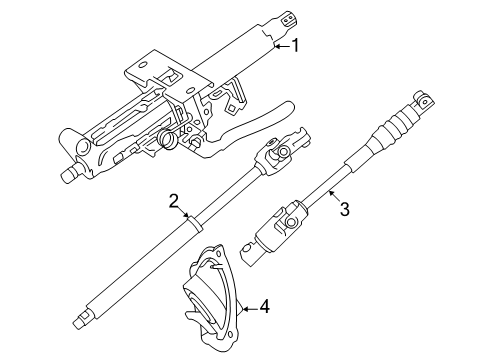 1
2
3
4