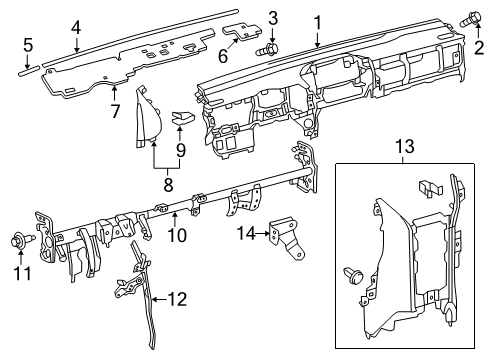 4
5
3
1
2
6
7
9
8
13
10
14
11
12