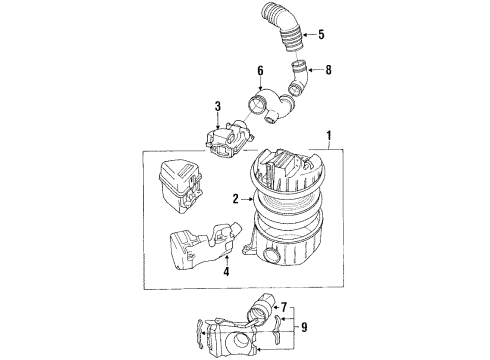 5
8
6
3
1
2
4
7
9